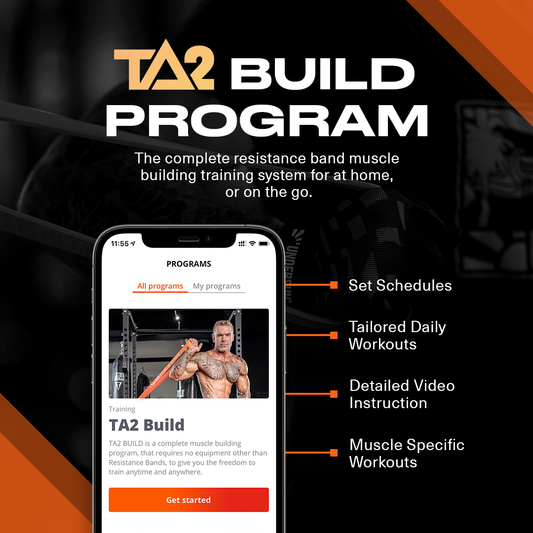 TA2 BUILD PROGRAM

The complete resistance band muscle building training system for at home, or on the go.

11:55

PROGRAMS

All programs My programs

Training

TA2 Build

TA2 BUILD is a complete muscle building program, that requires no equipment other than Resistance Bands, to give you the freedom to train anytime and anywhere.

Get started

Set Schedules

Tailored Daily Workouts

Detailed Video Instruction

Muscle Specific Workouts